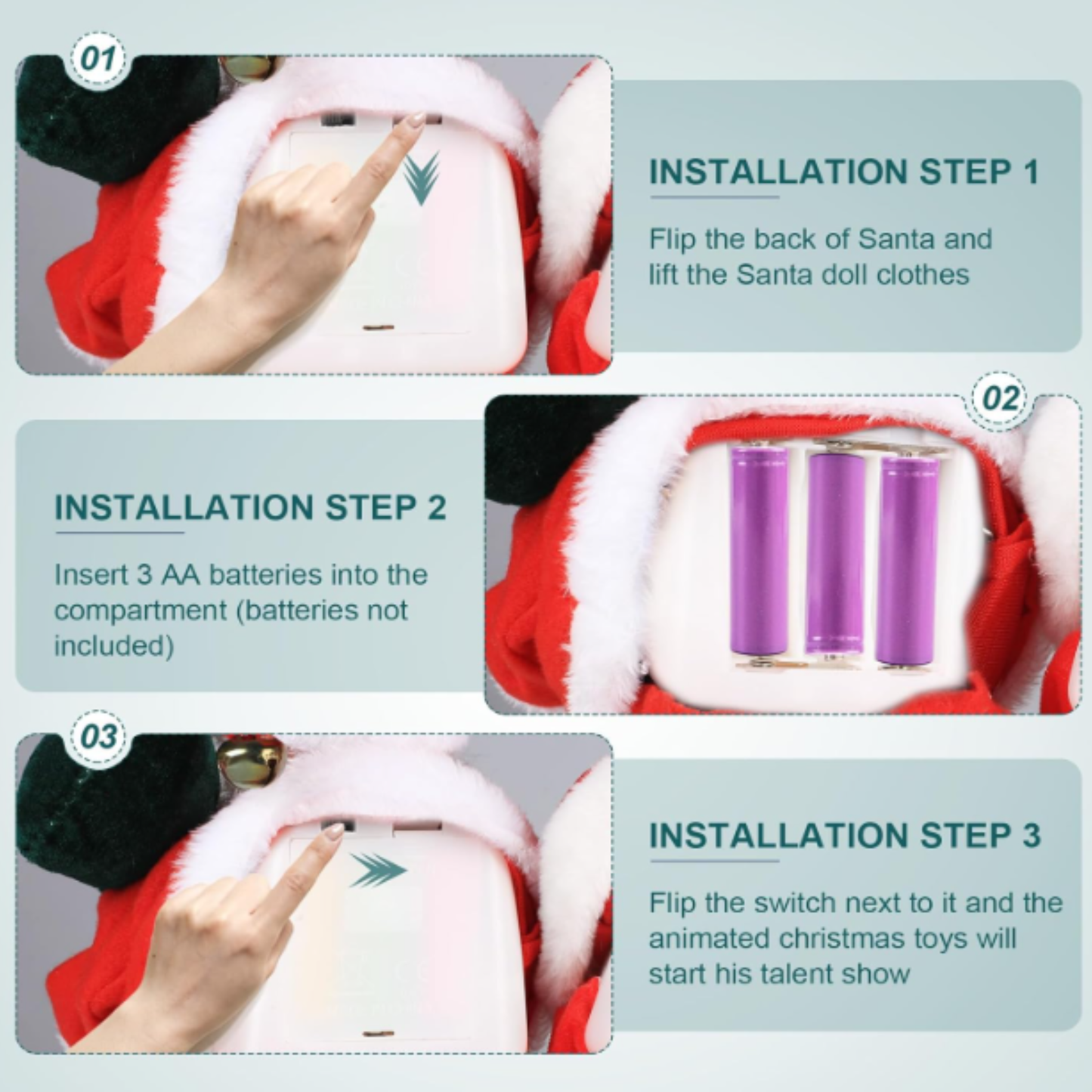 01

INSTALLATION STEP 1

Flip the back of Santa and lift the Santa doll clothes

02

INSTALLATION STEP 2

Insert 3 AA batteries into the compartment (batteries not included)

03

INSTALLATION STEP 3

Flip the switch next to it and the animated christmas toys will start his talent show